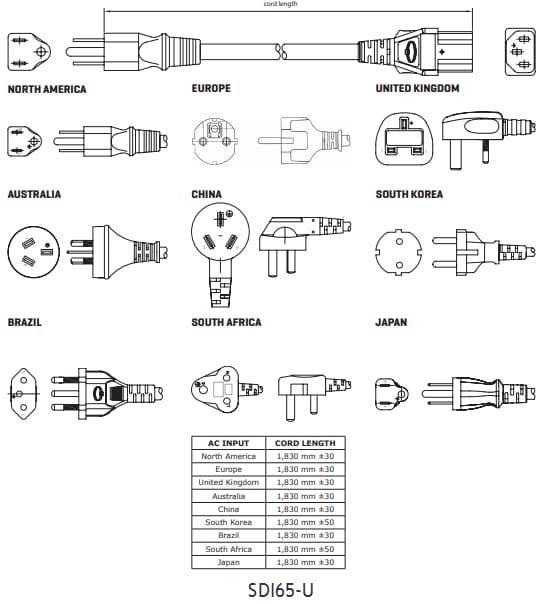 cord length

NORTH AMERICA

EUROPE

UNITED KINGDOM

AUSTRALIA

CHINA

SOUTH KOREA

BRAZIL

SOUTH AFRICA

JAPAN

| AC INPUT | CORD LENGTH |
|---|---|
| North America | 1,830 mm ±30 |
| Europe | 1,830 mm ±30 |
| United Kingdom | 1,830 mm ±30 |
| Australia | 1,830 mm ±30 |
| China | 1,830 mm ±30 |
| South Korea | 1,830 mm ±50 |
| Brazil | 1,830 mm ±30 |
| South Africa | 1,830 mm ±50 |
| Japan | 1,830 mm ±30 |

SDI65-U